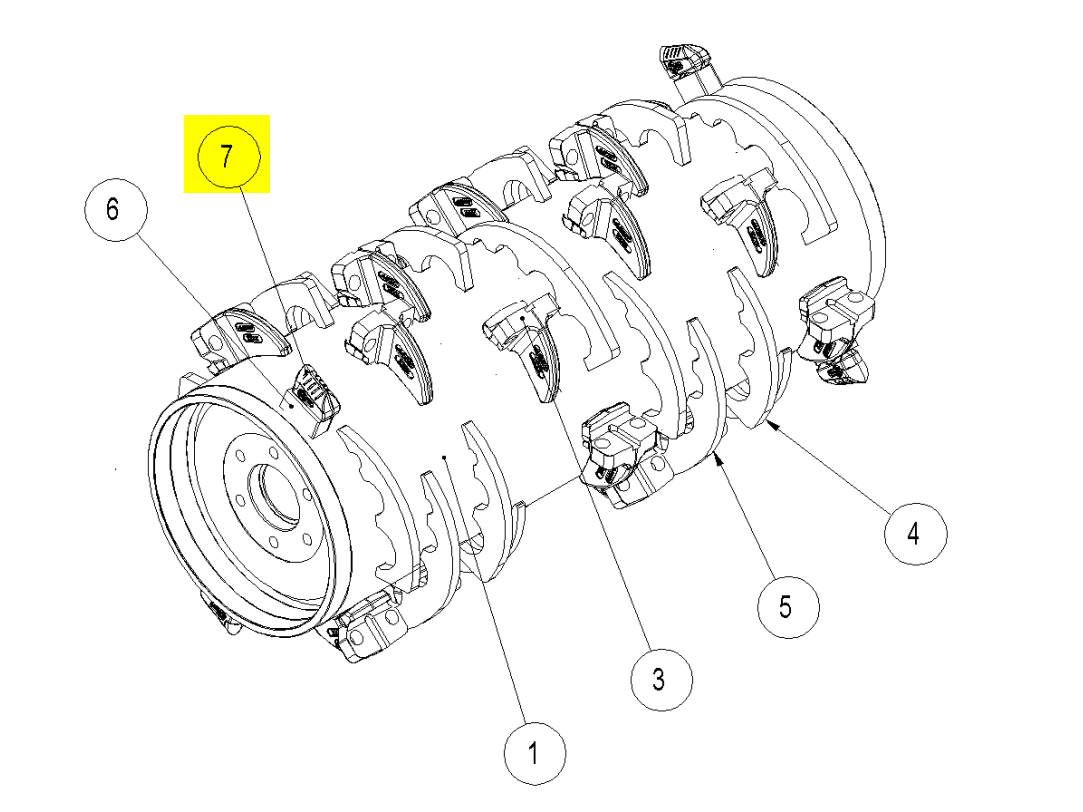 7
6
4
5
3
1