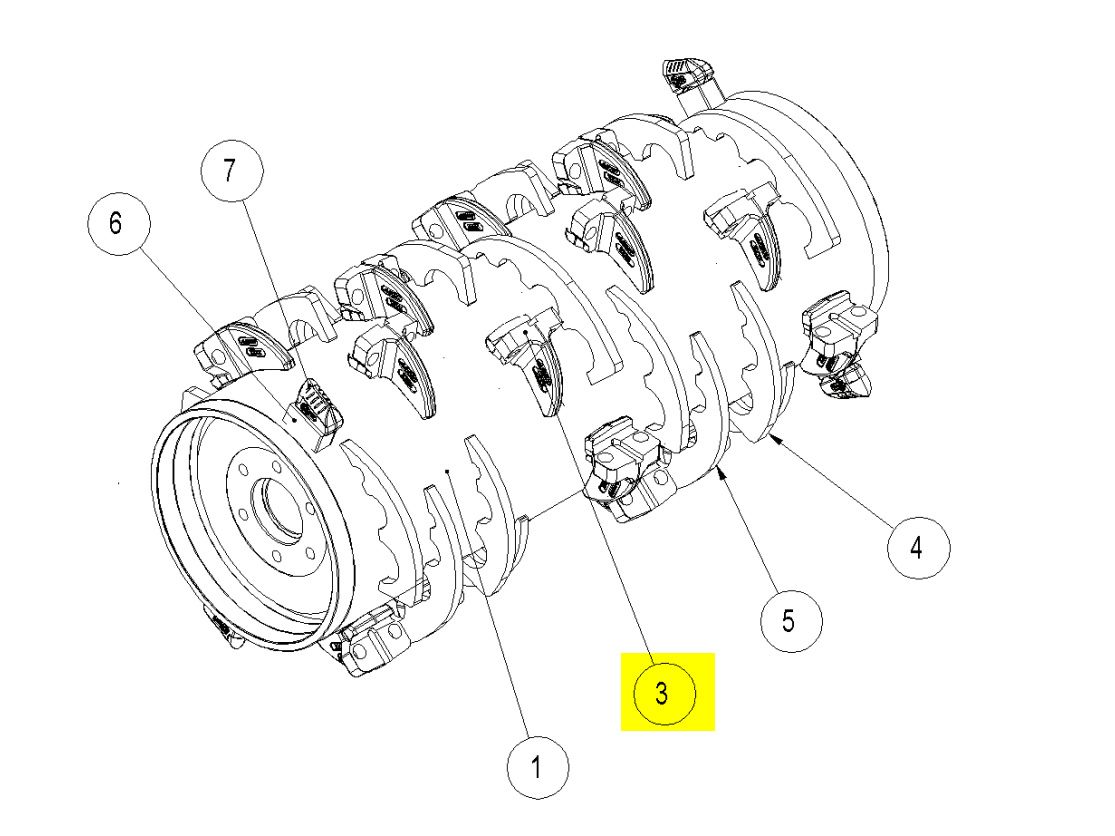 7
6
4
5
3
1