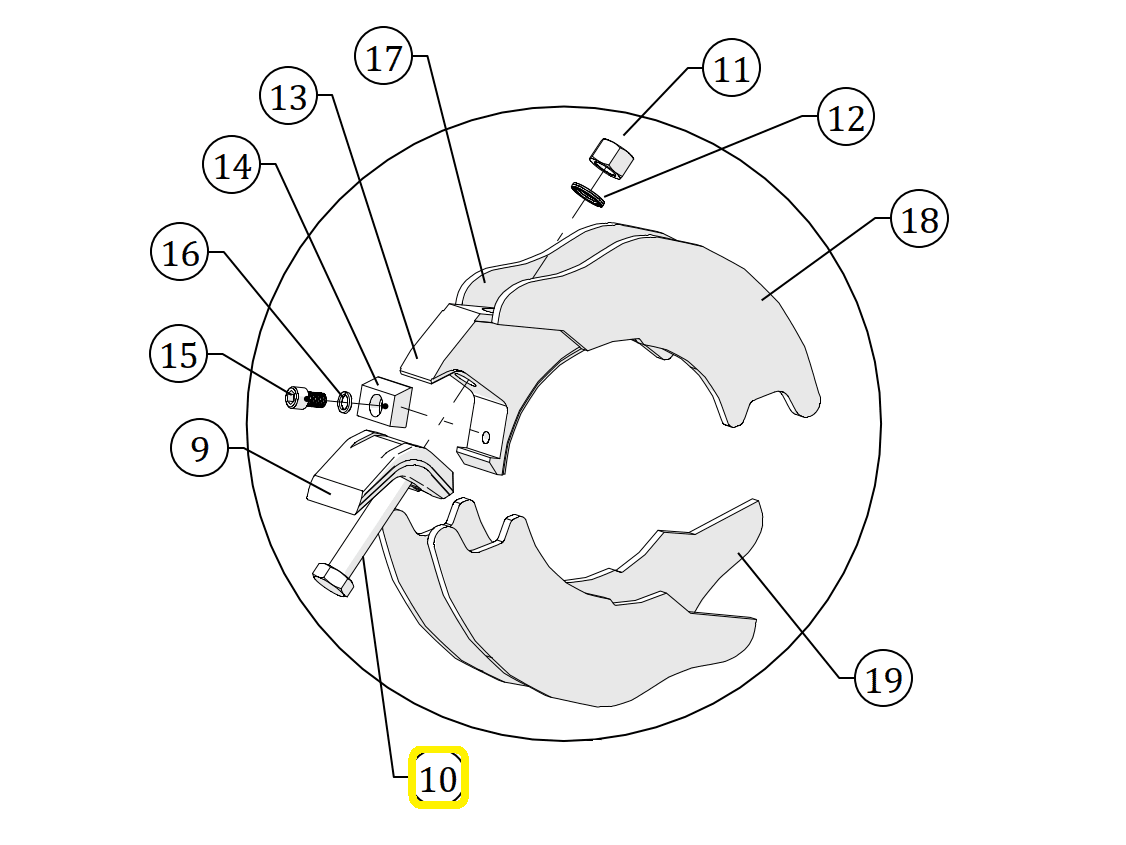 17
11
13
12
14
18
16
15
9
19
10