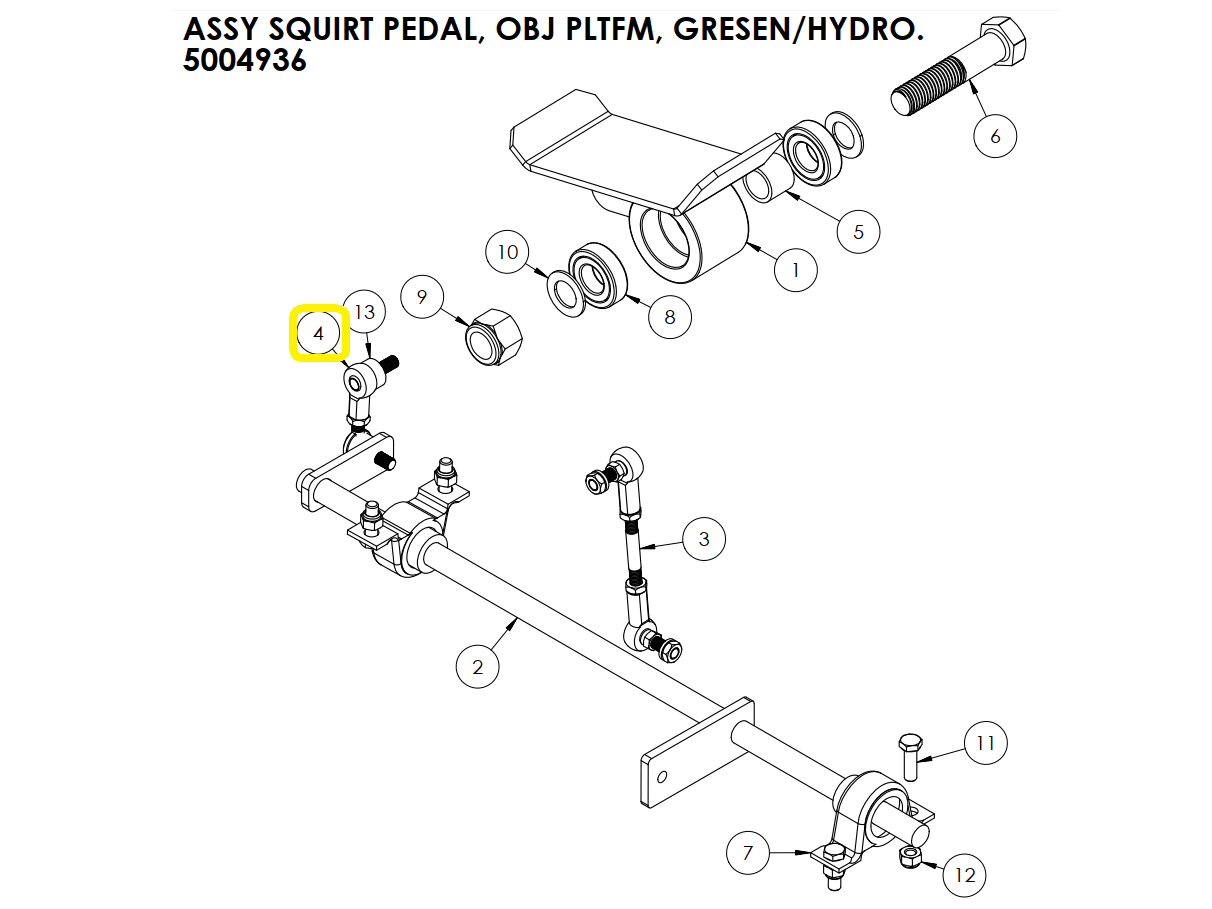 ASSY SQUIRT PEDAL, OBJ PLTFM, GRESEN/HYDRO.
5004936

6
5
1
10
8
9
13
4
3
2
11
7
12