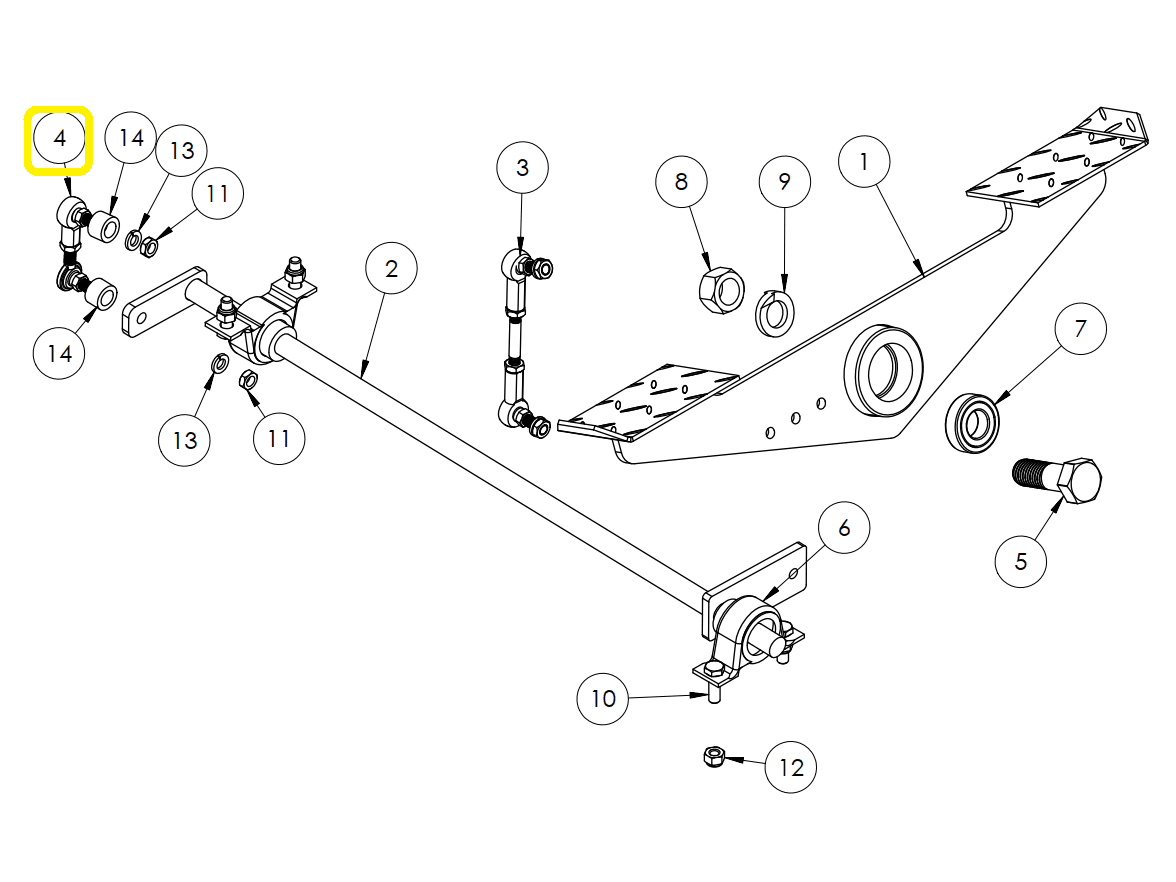 4
14
13
11
14
13
11
2
3
8
9
1
7
5
6
10
12