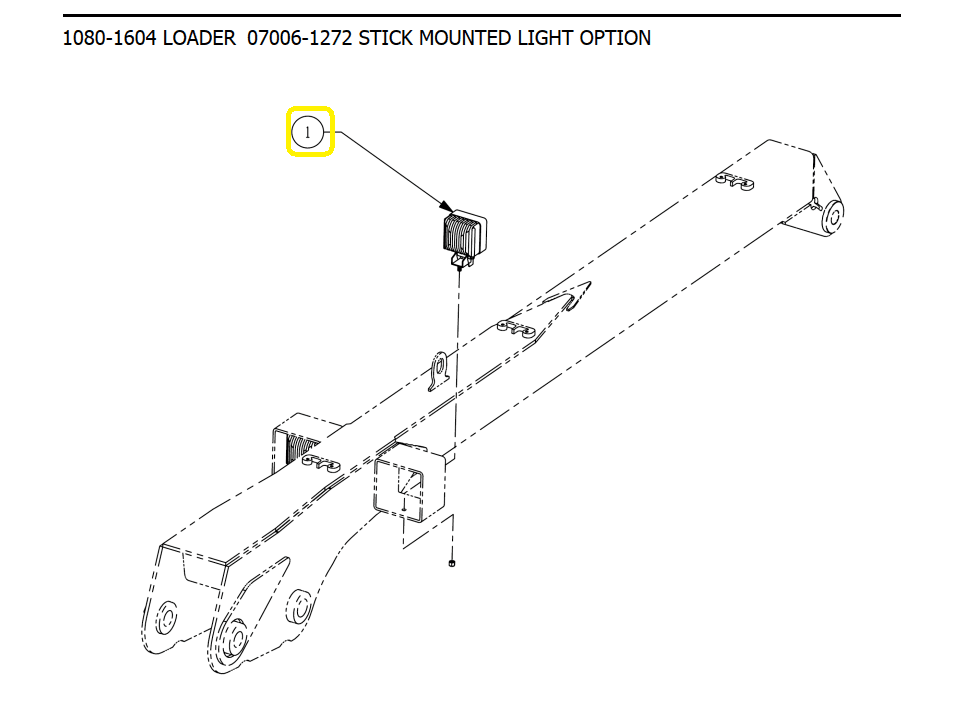 1080-1604 LOADER 07006-1272 STICK MOUNTED LIGHT OPTION

1