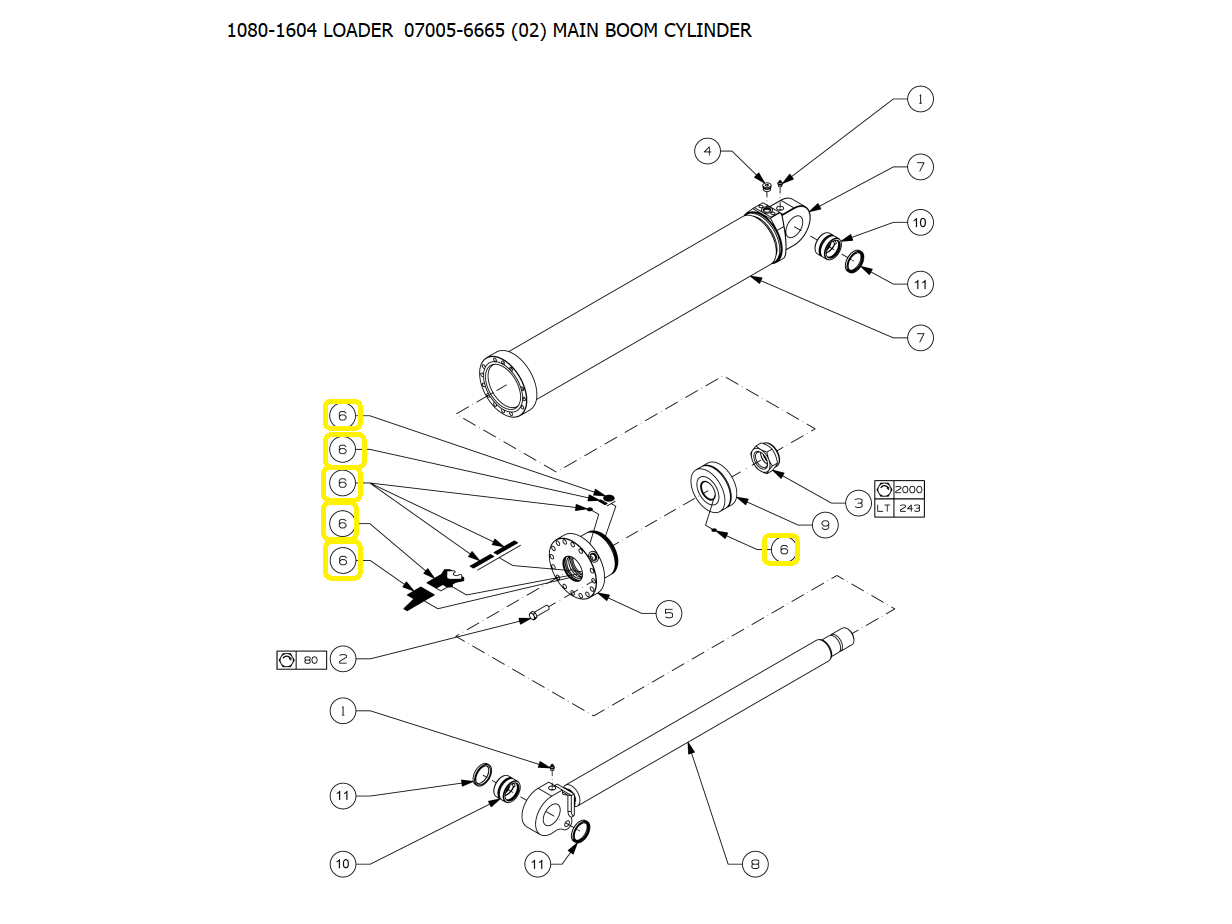 1080-1604 LOADER 07005-6665 (02) MAIN BOOM CYLINDER

1

4

7

10

11

7

6

6

6

6

6

3

2000

LT 243

9

6

5

80 2

1

11

10

11

8