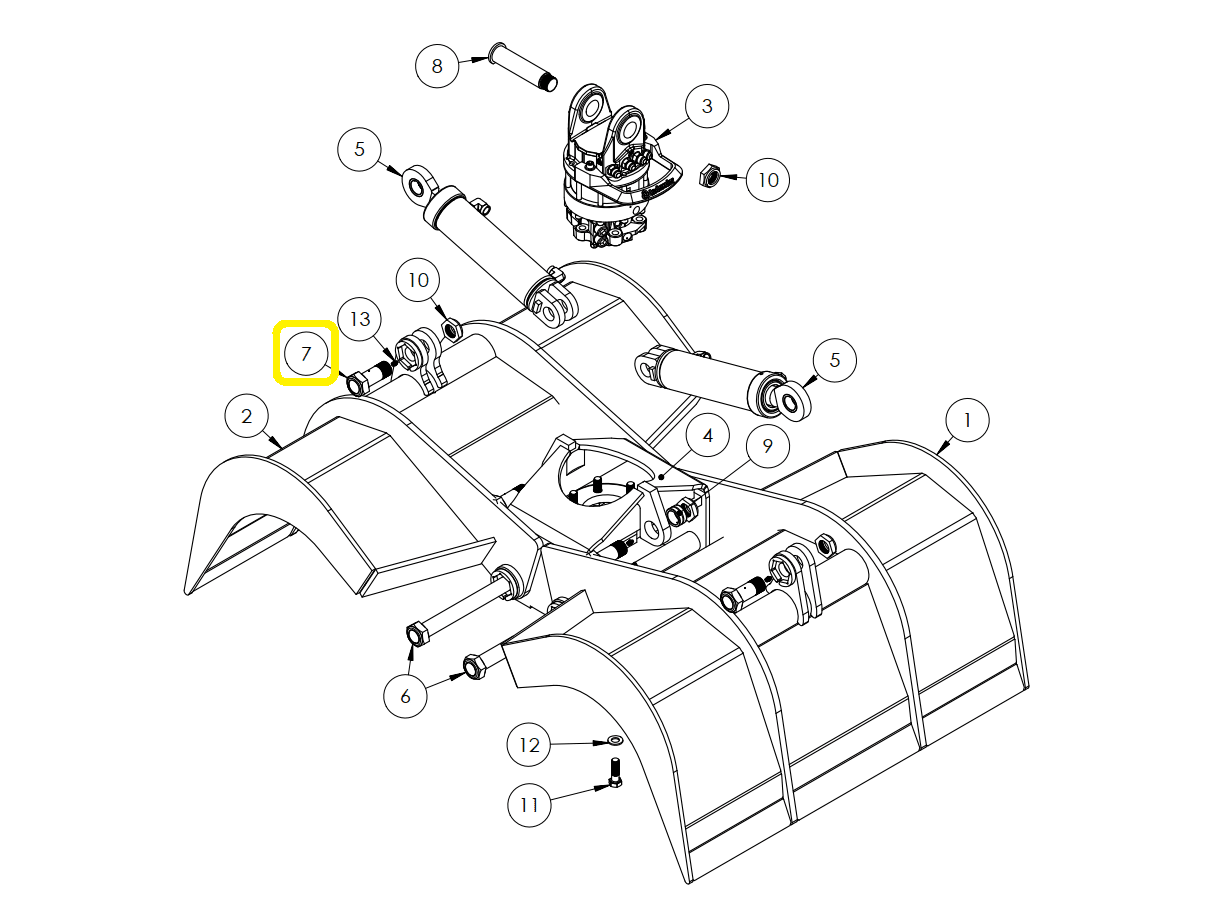 8
3
5
10
10
13
7
5
2
4
9
1
6
12
11