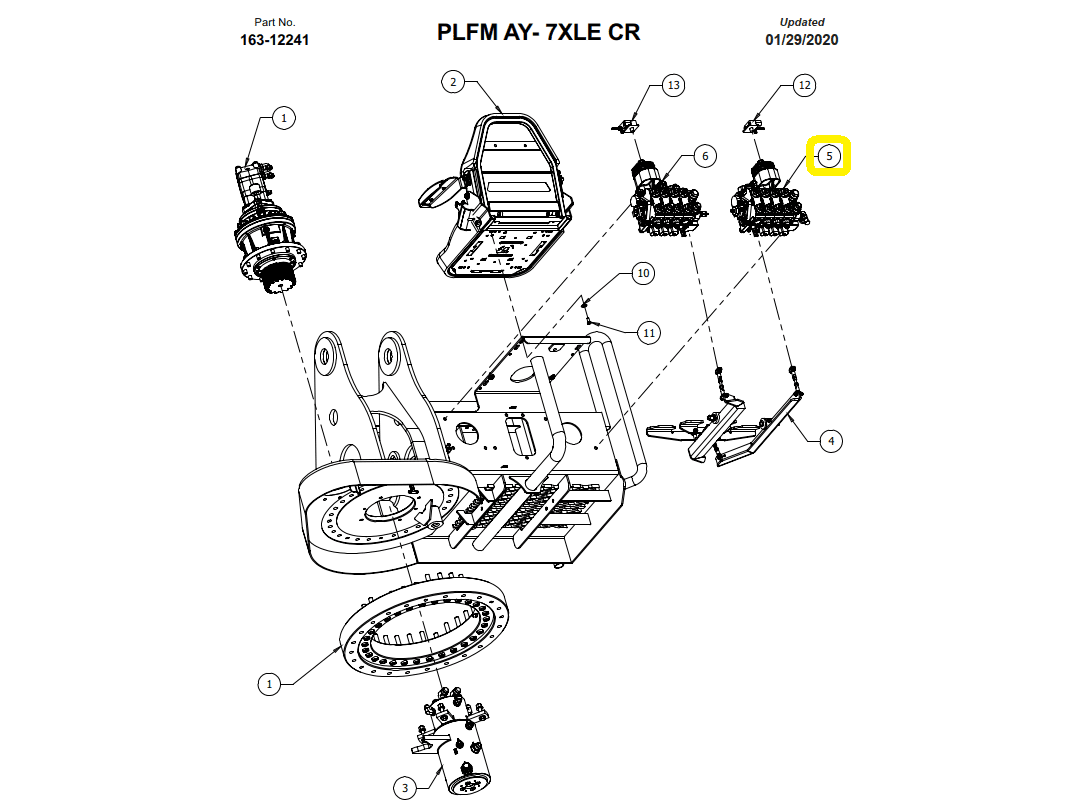 Part No.
163-12241

PLFM AY- 7XLE CR

Updated
01/29/2020

1
2
13
12
6
5
10
11
4
1
3