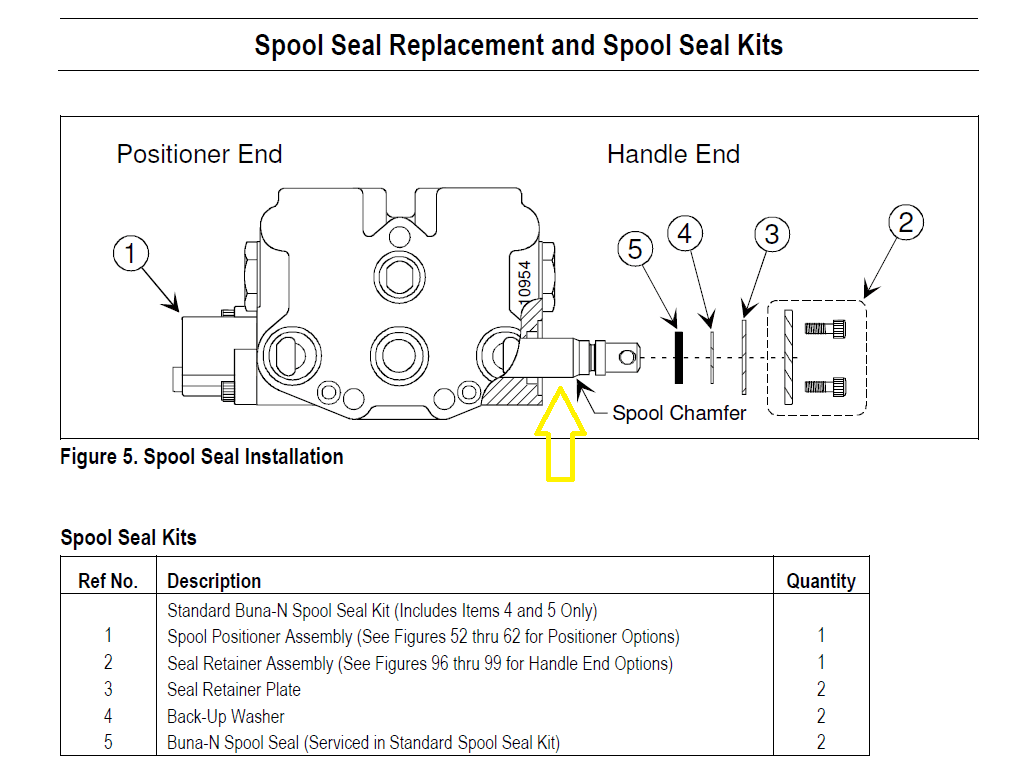 Spool Seal Replacement and Spool Seal Kits

Positioner End

Handle End

1

5

4

3

2

10954

Spool Chamfer

Figure 5. Spool Seal Installation

Spool Seal Kits

| Ref No. | Description | Quantity |
|---|---|---|
| | Standard Buna-N Spool Seal Kit (Includes Items 4 and 5 Only) | |
| 1 | Spool Positioner Assembly (See Figures 52 thru 62 for Positioner Options) | 1 |
| 2 | Seal Retainer Assembly (See Figures 96 thru 99 for Handle End Options) | 1 |
| 3 | Seal Retainer Plate | 2 |
| 4 | Back-Up Washer | 2 |
| 5 | Buna-N Spool Seal (Serviced in Standard Spool Seal Kit) | 2 |