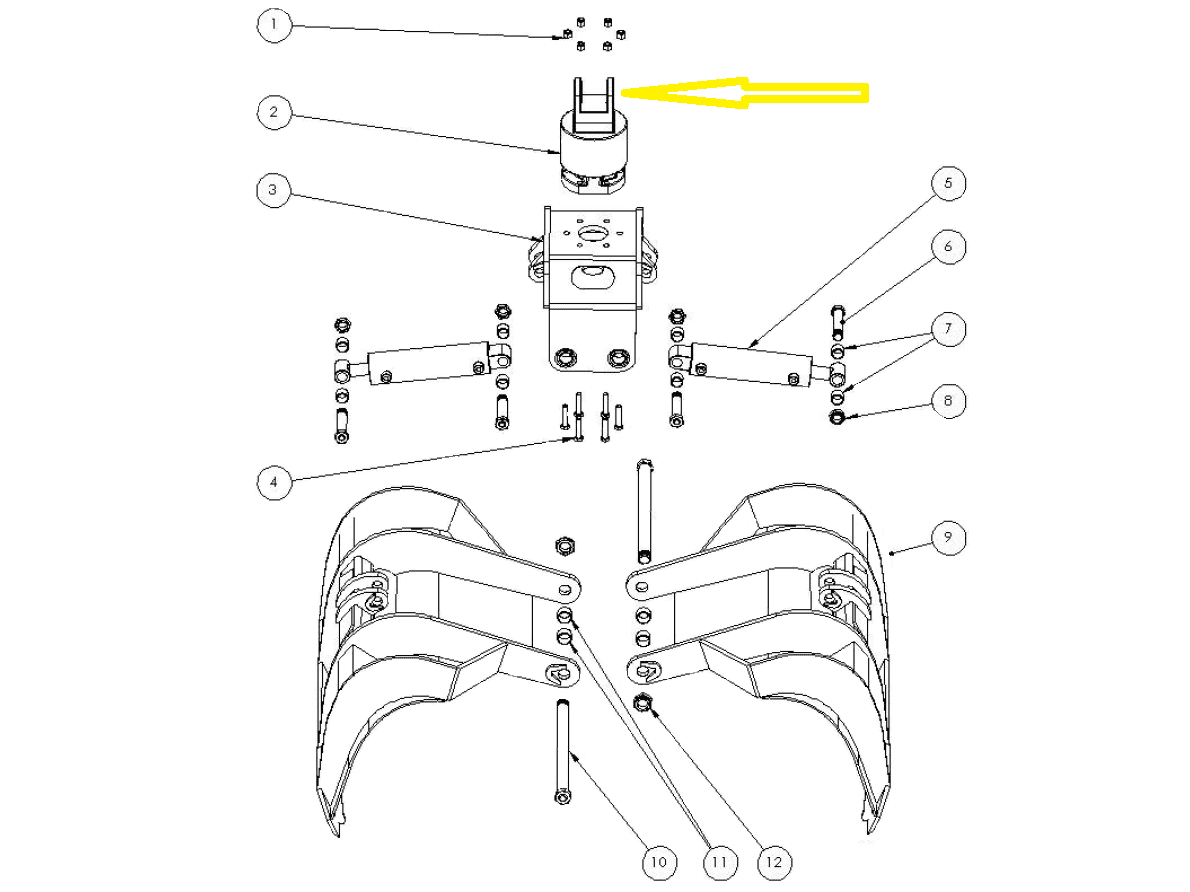 1
2
3
5
6
7
8
4
9
10
11
12