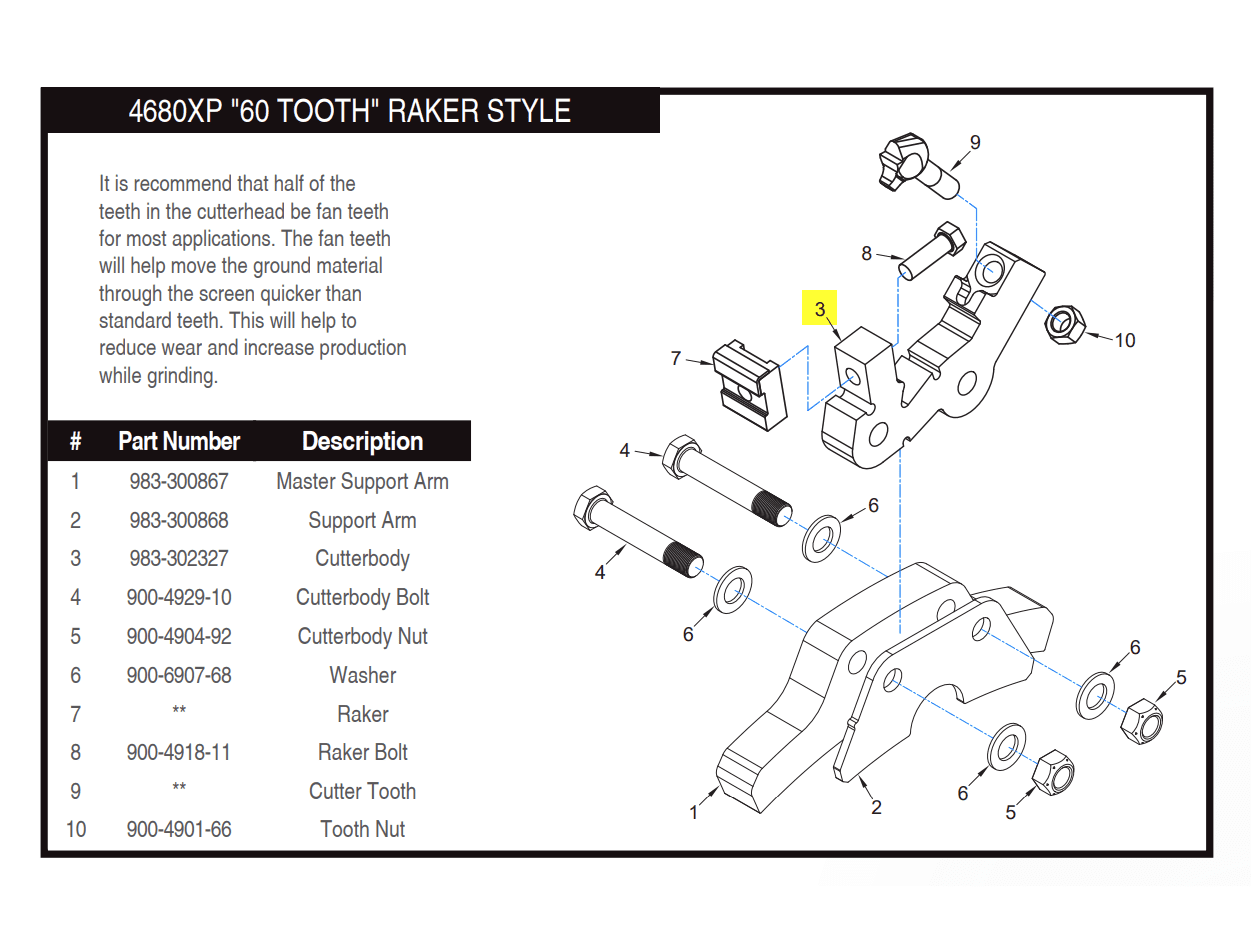 4680XP "60 TOOTH" RAKER STYLE

It is recommend that half of the teeth in the cutterhead be fan teeth for most applications. The fan teeth will help move the ground material through the screen quicker than standard teeth. This will help to reduce wear and increase production while grinding.

| # | Part Number | Description |
|---|---|---|
| 1 | 983-300867 | Master Support Arm |
| 2 | 983-300868 | Support Arm |
| 3 | 983-302327 | Cutterbody |
| 4 | 900-4929-10 | Cutterbody Bolt |
| 5 | 900-4904-92 | Cutterbody Nut |
| 6 | 900-6907-68 | Washer |
| 7 | ** | Raker |
| 8 | 900-4918-11 | Raker Bolt |
| 9 | ** | Cutter Tooth |
| 10 | 900-4901-66 | Tooth Nut |

9
8
3
10
7
4
6
4
6
6
5
6
5
1
2