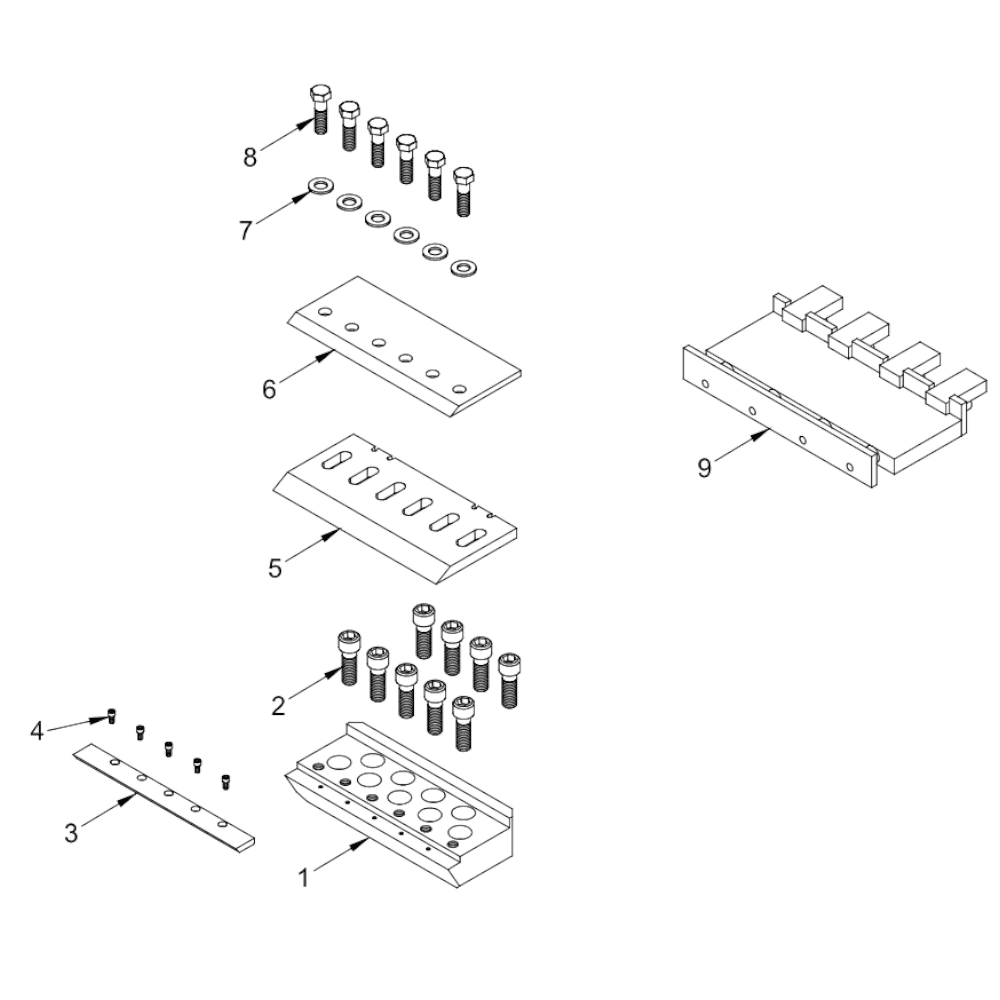 8
7
6
9
5
2
4
3
1