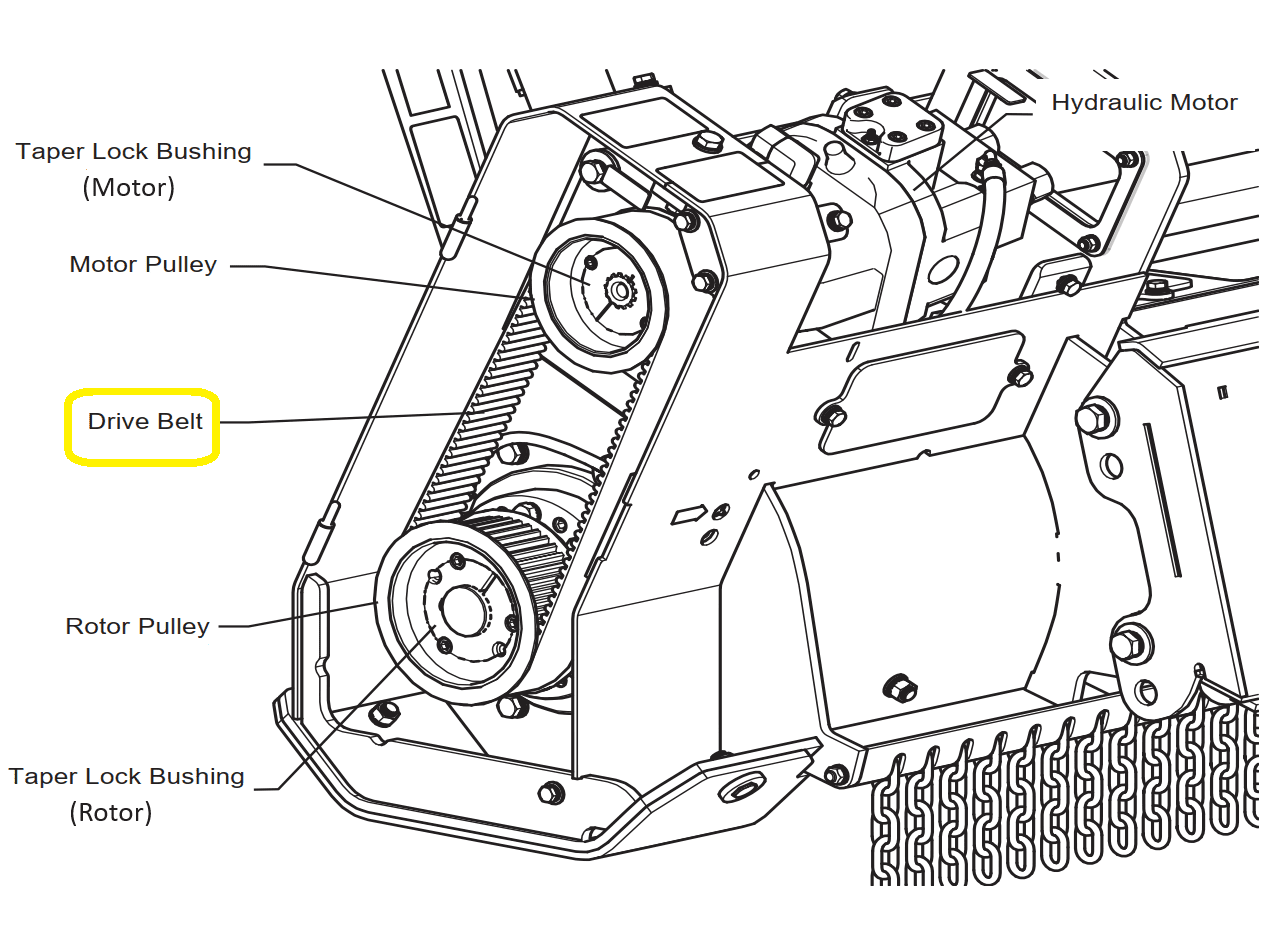 Hydraulic Motor

Taper Lock Bushing
(Motor)

Motor Pulley

Drive Belt

Rotor Pulley

Taper Lock Bushing
(Rotor)