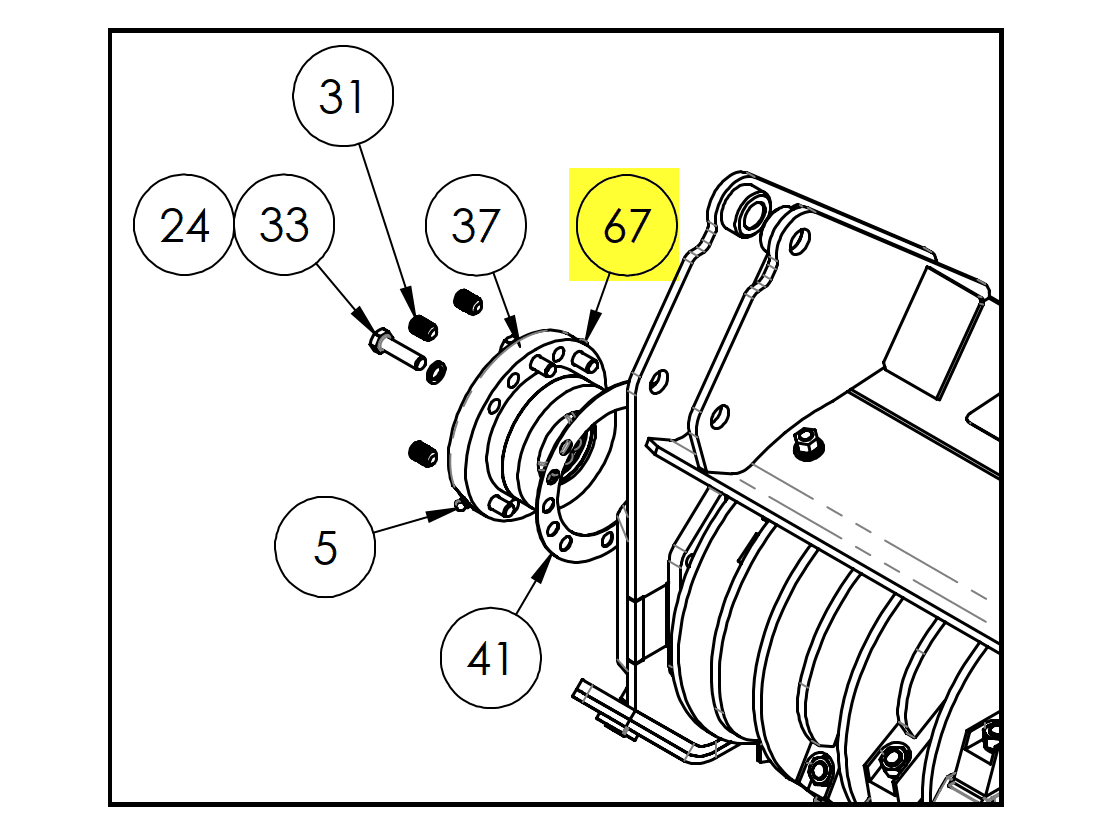 31
24
33
37
67
5
41