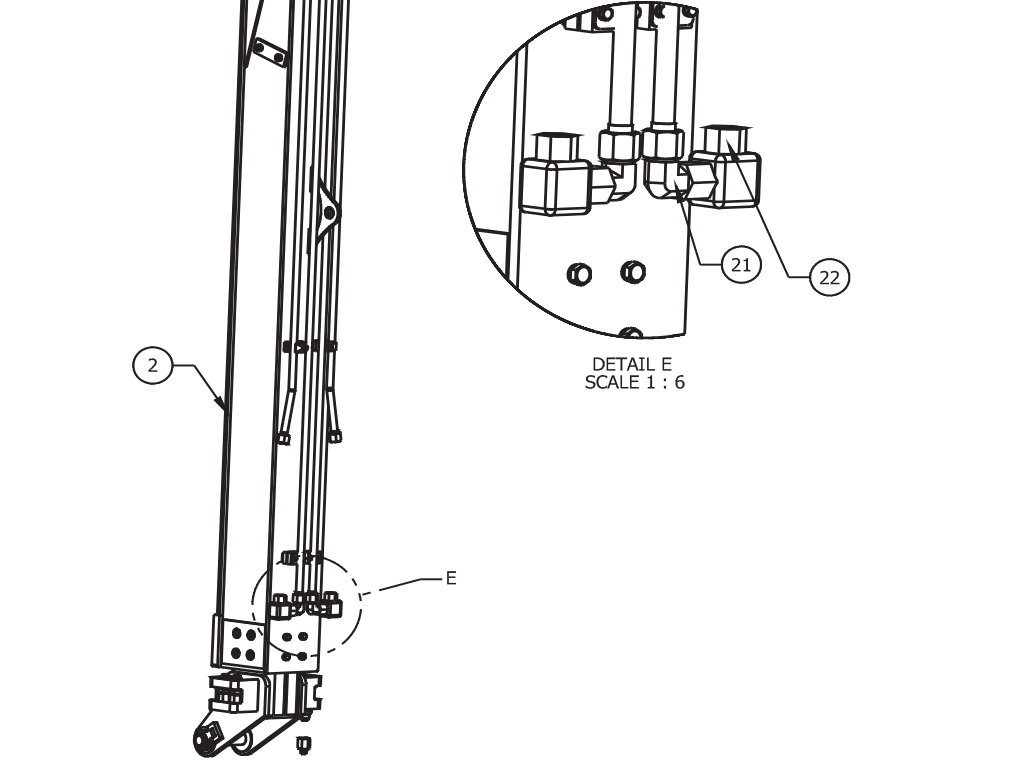 21

22

DETAIL E
SCALE 1 : 6

2

E