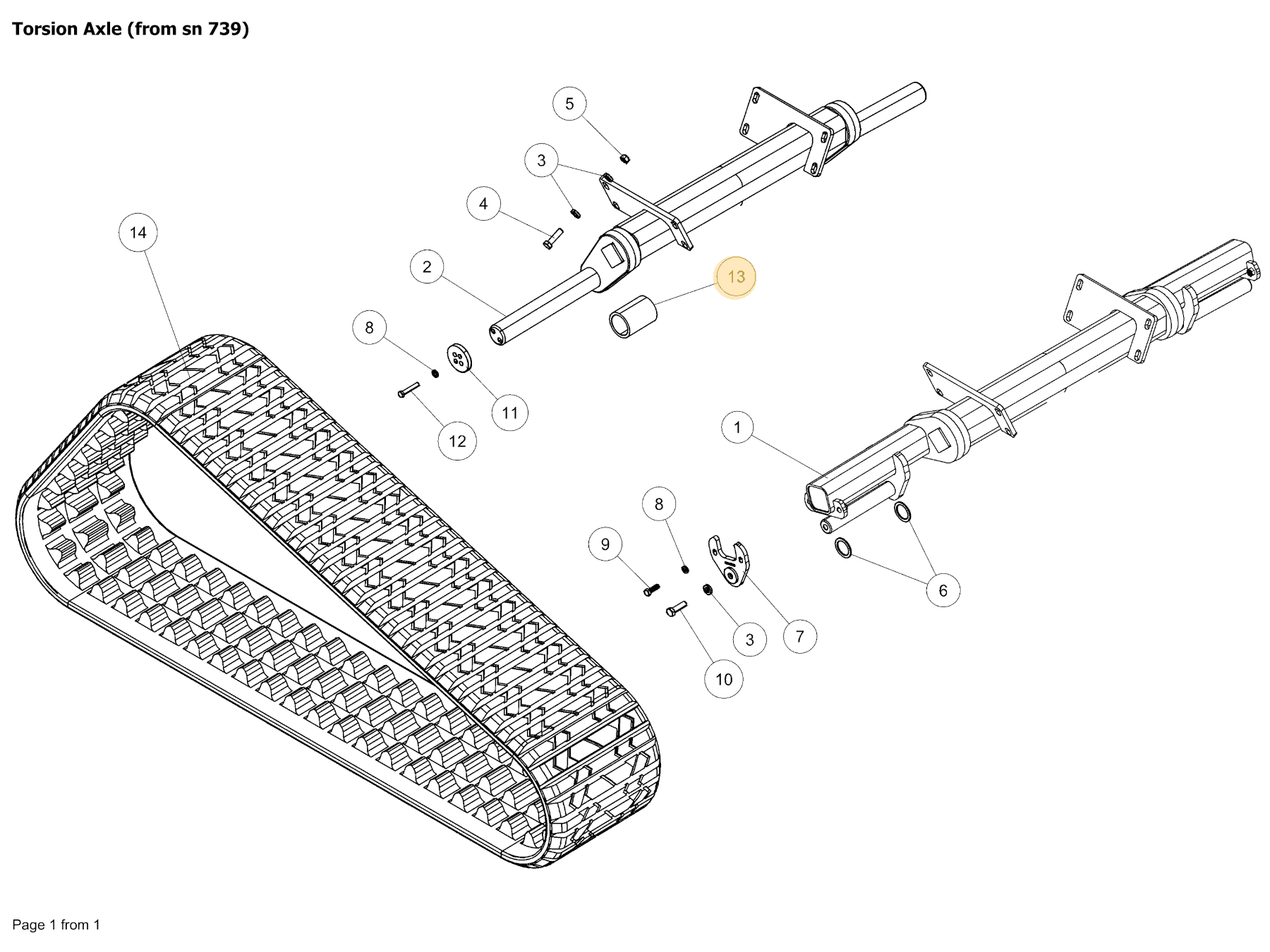 Torsion Axle (from sn 739)

5
3
4
14
2
13
8
11
12
1
8
9
6
3
7
10

Page 1 from 1