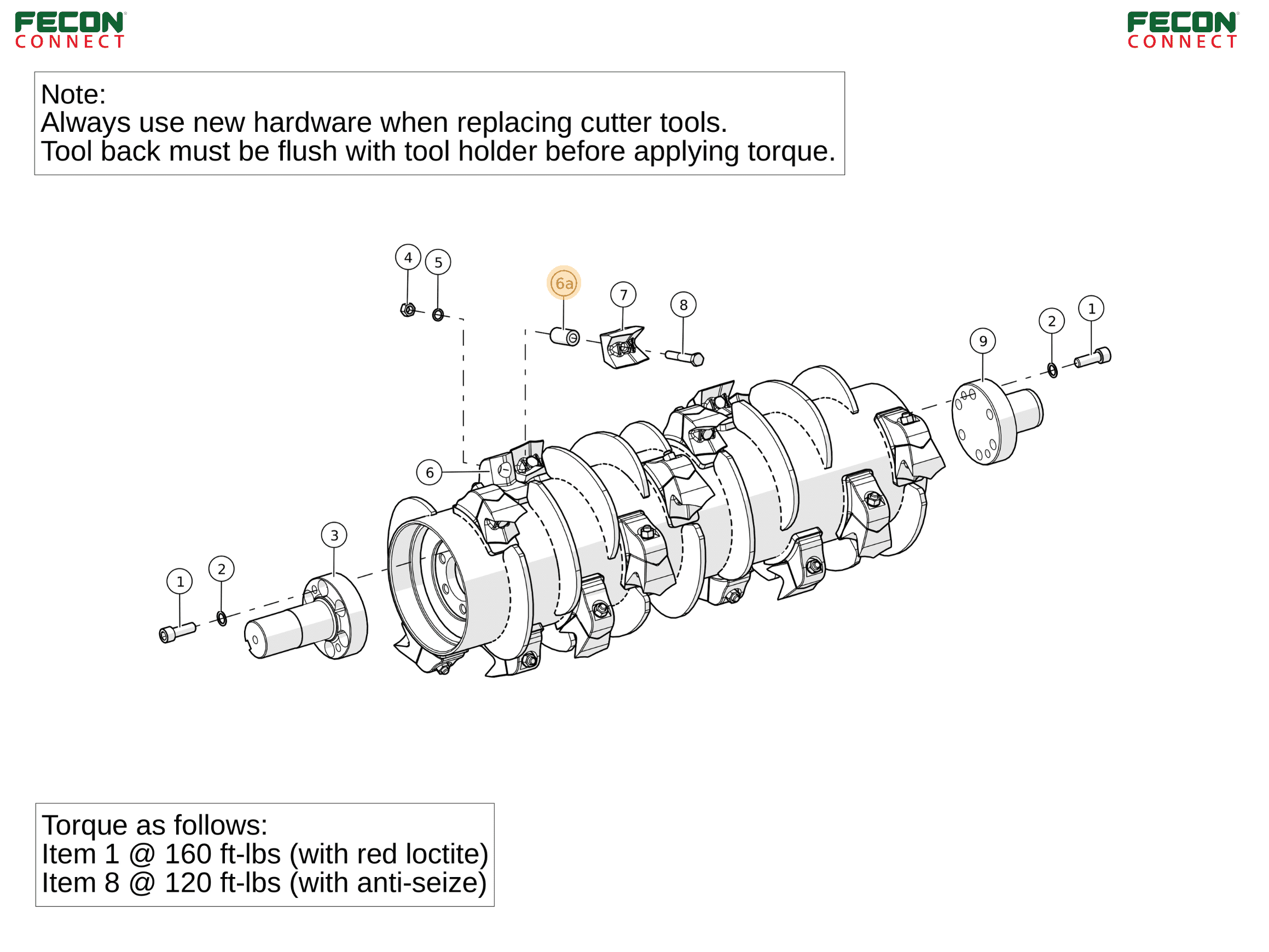 FECON CONNECT

FECON CONNECT

Note:
Always use new hardware when replacing cutter tools.
Tool back must be flush with tool holder before applying torque.

4
5
6a
7
8
9
2
1
6
3
2
1

Torque as follows:
Item 1 @ 160 ft-lbs (with red loctite)
Item 8 @ 120 ft-lbs (with anti-seize)