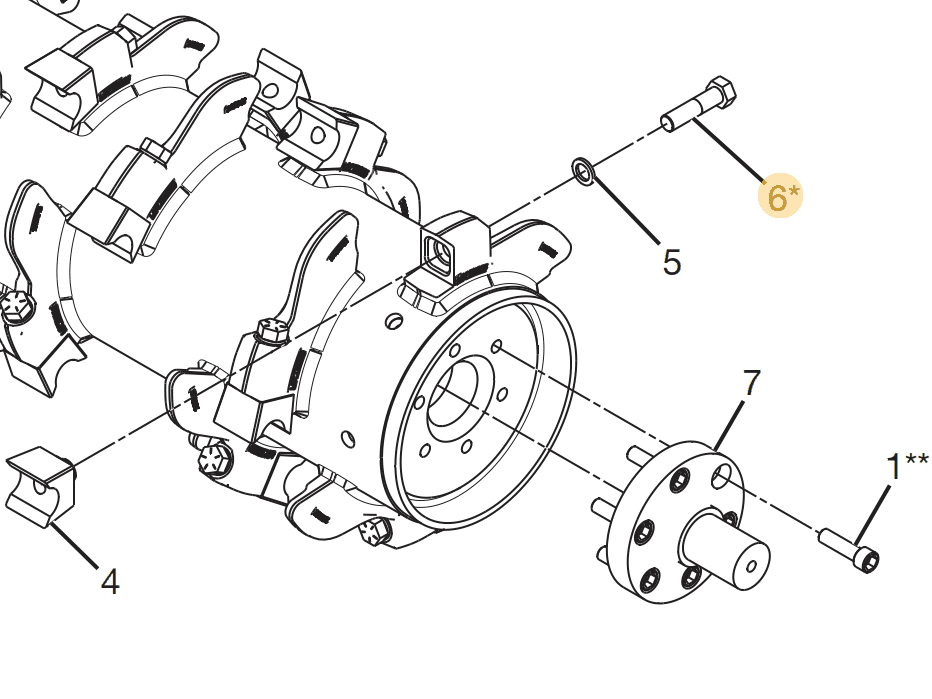 6*
5
7
1**
4